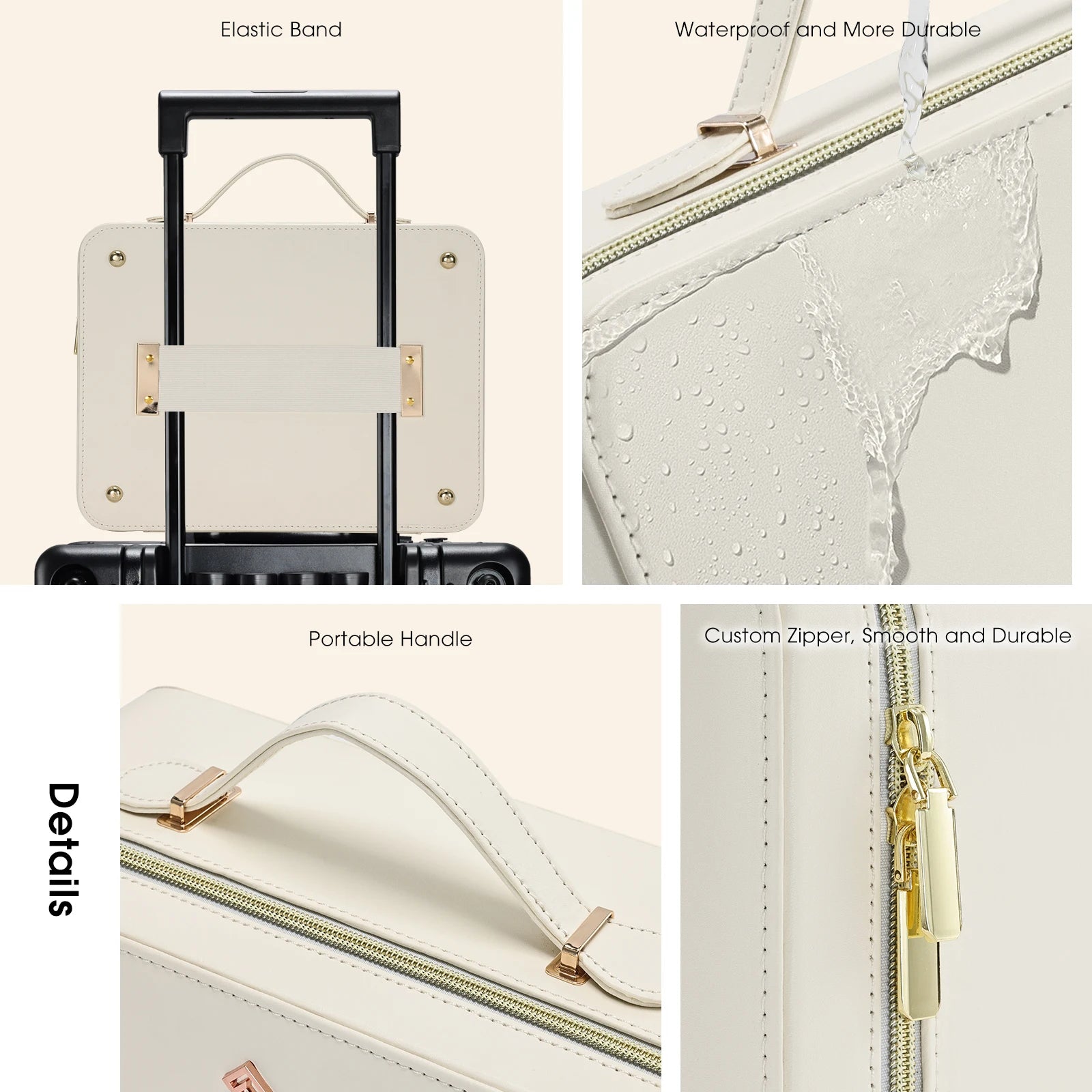 Elastic Band

Waterproof and More Durable

Details

Portable Handle

Custom Zipper, Smooth and Durable