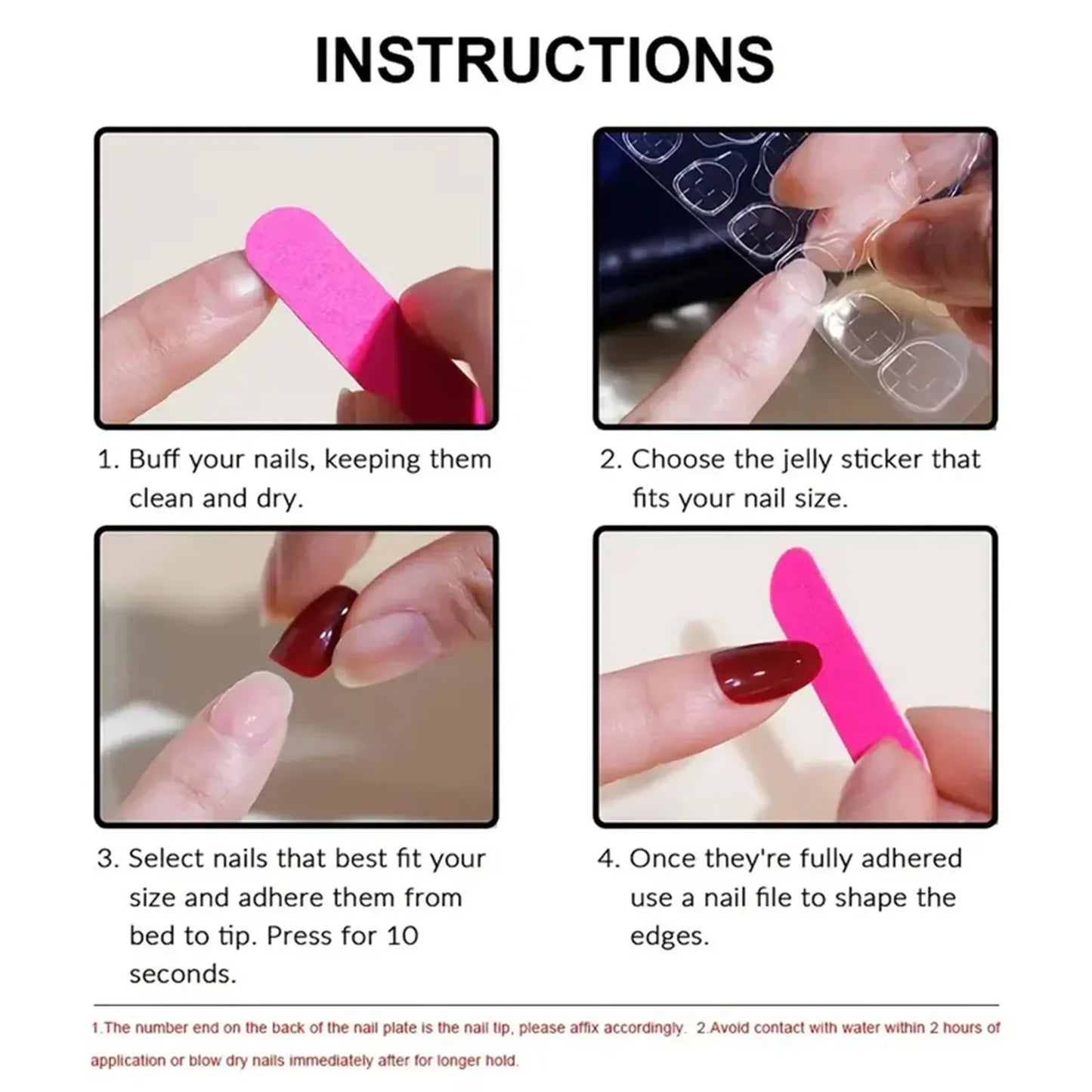 INSTRUCTIONS

1. Buff your nails, keeping them clean and dry.

2. Choose the jelly sticker that fits your nail size.

3. Select nails that best fit your size and adhere them from bed to tip. Press for 10 seconds.

4. Once they're fully adhered use a nail file to shape the edges.

1.The number end on the back of the nail plate is the nail tip, please affix accordingly. 2.Avoid contact with water within 2 hours of application or blow dry nails immediately after for longer hold.