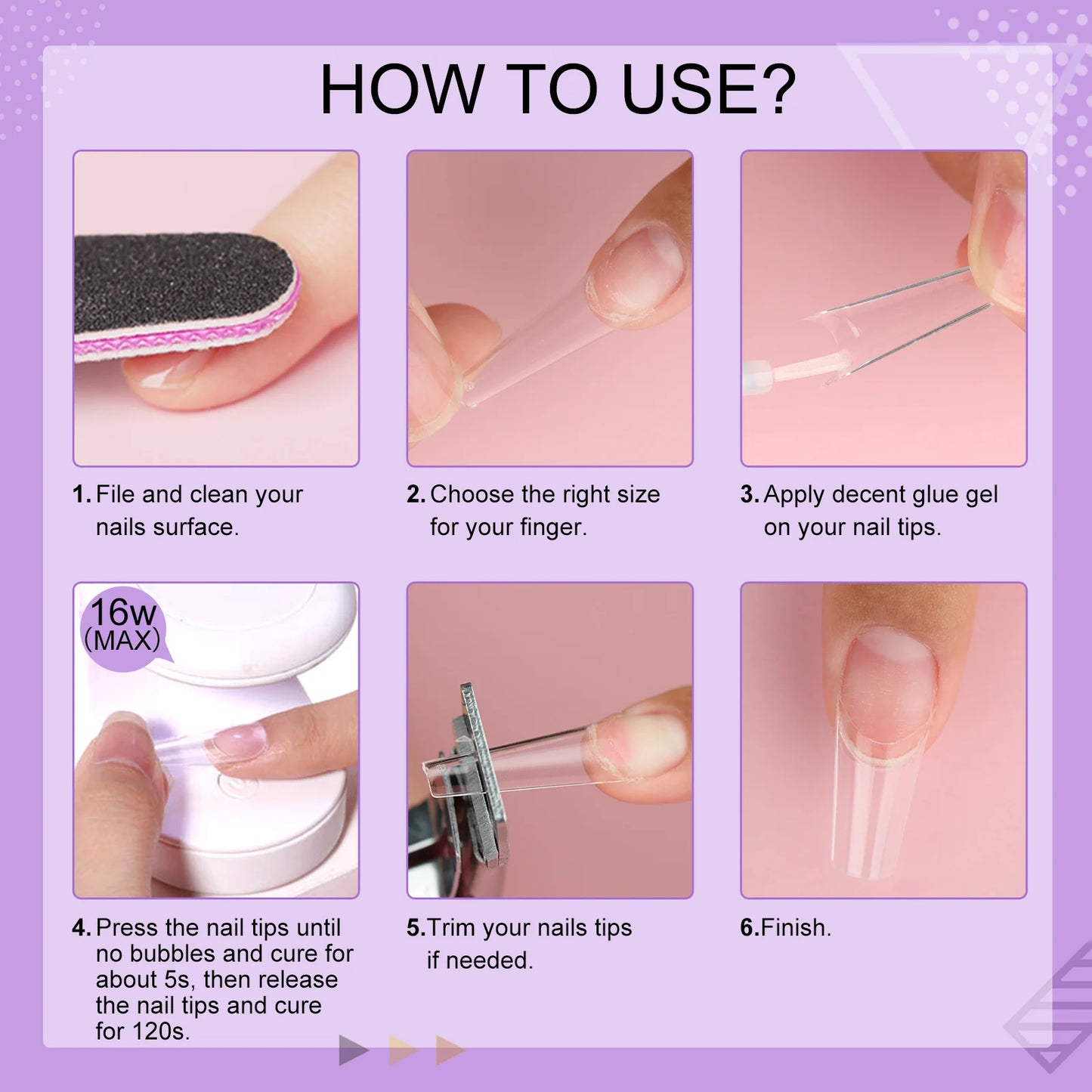 HOW TO USE?

1. File and clean your nails surface.

2. Choose the right size for your finger.

3. Apply decent glue gel on your nail tips.

16w (MAX)

4. Press the nail tips until no bubbles and cure for about 5s, then release the nail tips and cure for 120s.

5.Trim your nails tips if needed.

6.Finish.