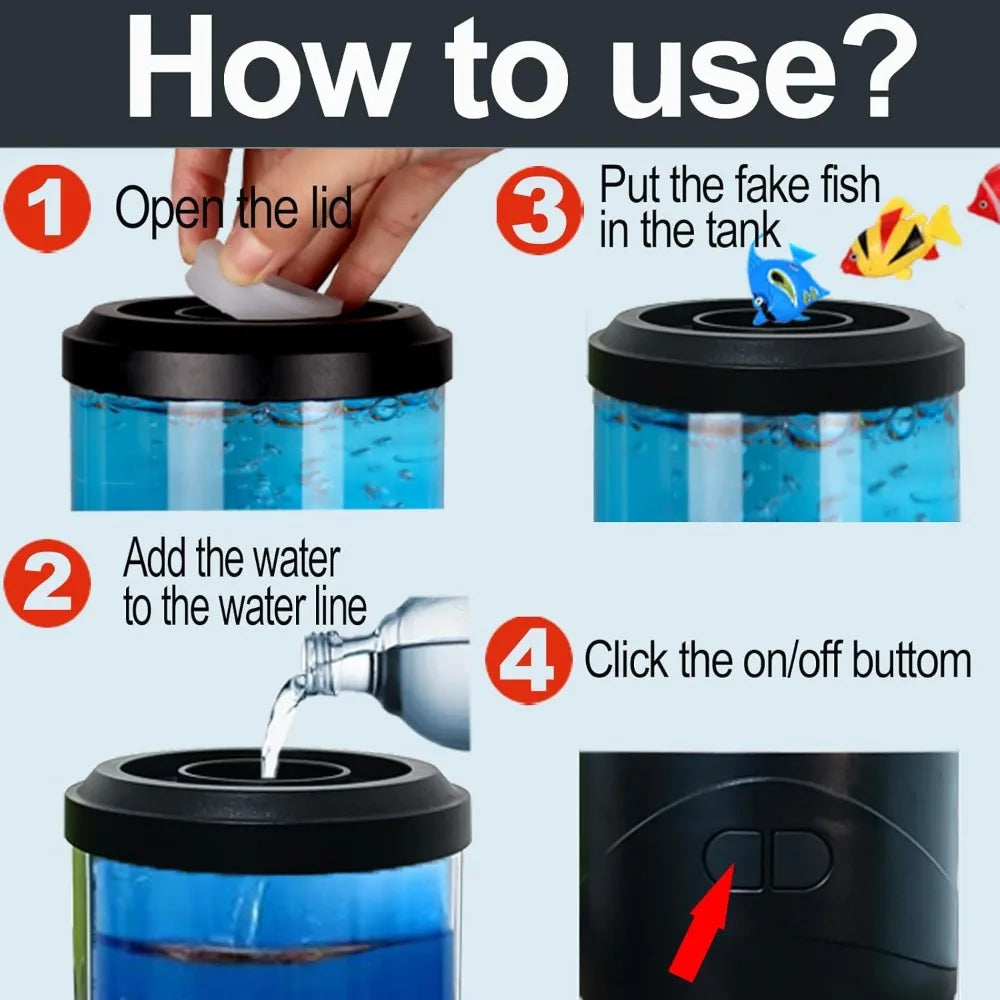 How to use?

1 Open the lid

3 Put the fake fish in the tank

2 Add the water to the water line

4 Click the on/off buttom